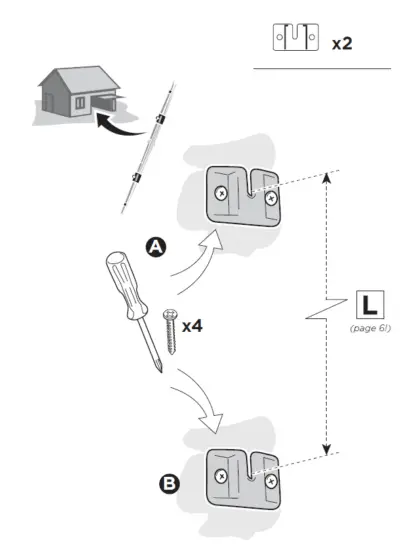 x2

A

x4

L

(page 6!)

B