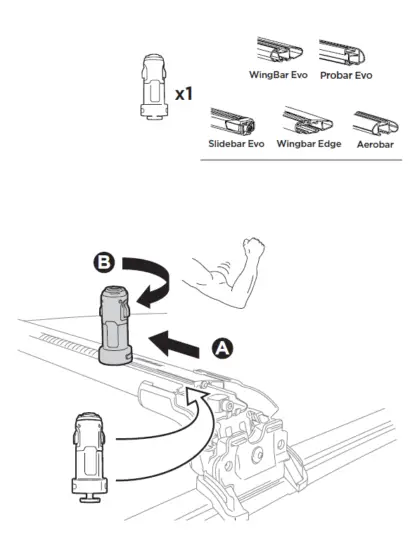 x1

WingBar Evo
Probar Evo
Slidebar Evo
Wingbar Edge
Aerobar

B
A