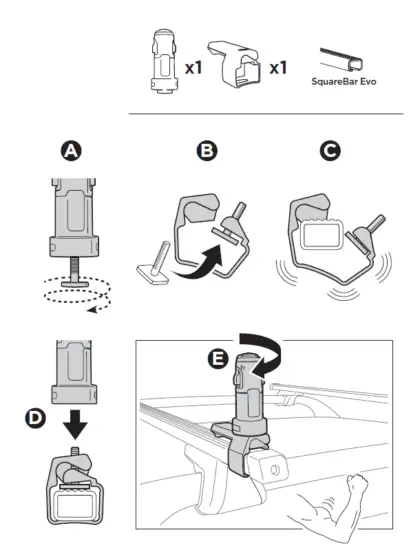 x1 x1 SquareBar Evo

A

B

C

D

E