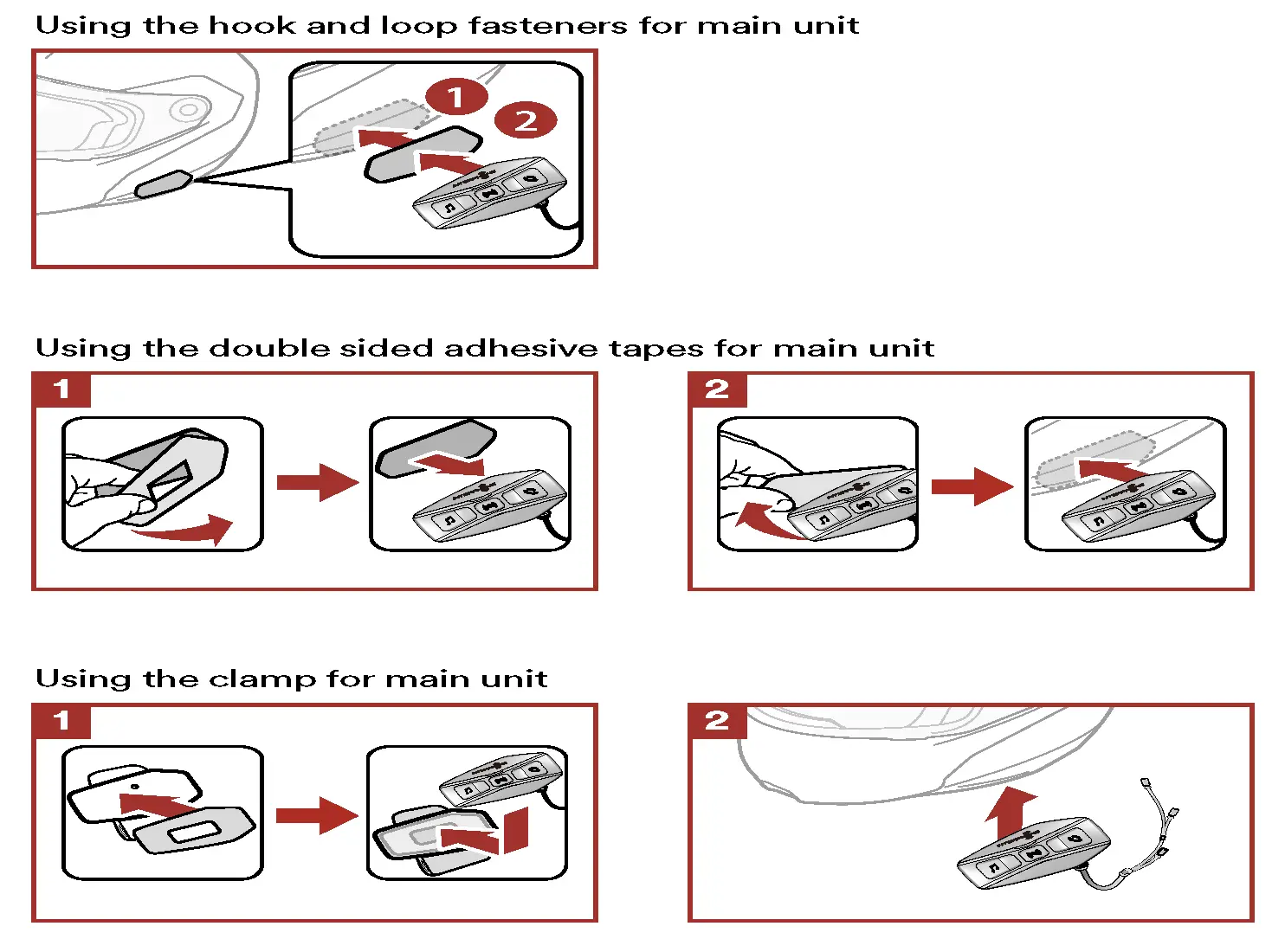 Using the hook and loop fasteners for main unit

1

2

Using the double sided adhesive tapes for main unit

1

2

Using the clamp for main unit

1

2