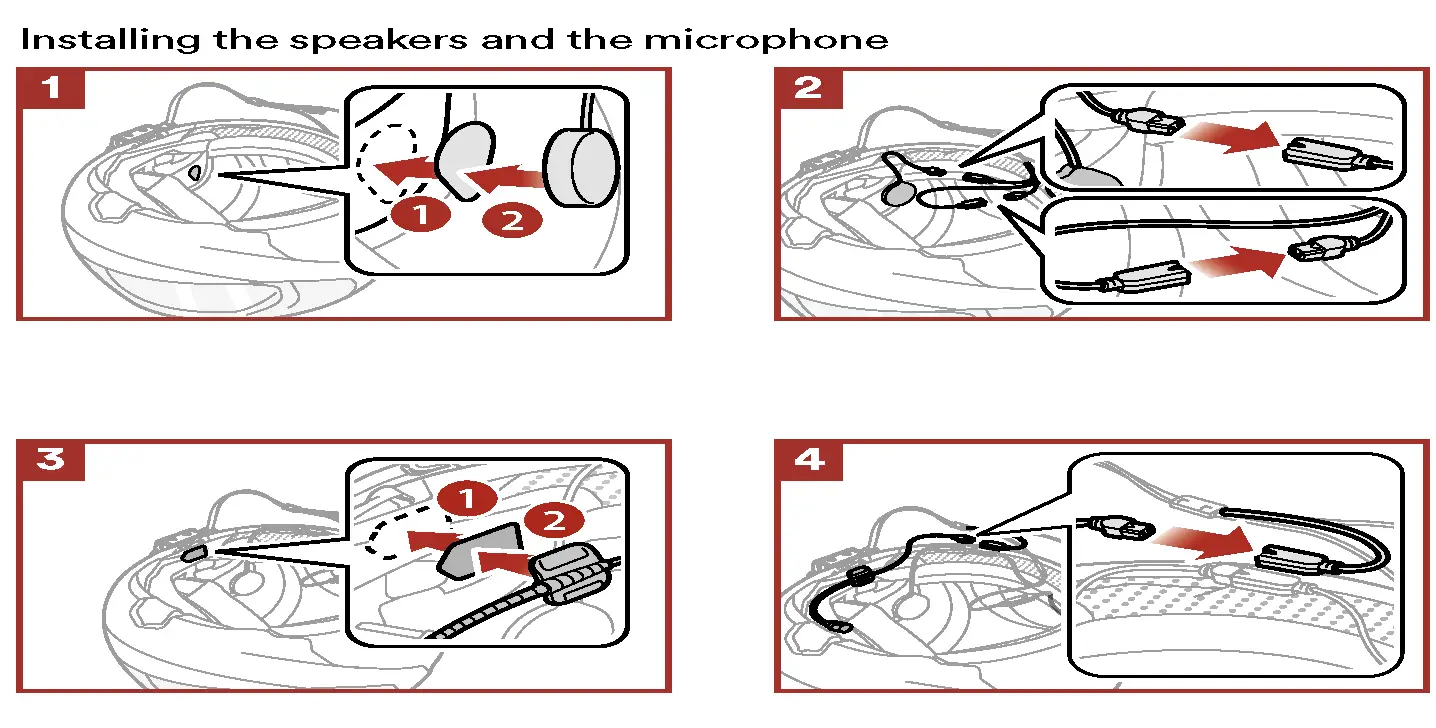 Installing the speakers and the microphone

1

1

2

2

3

1

2

4