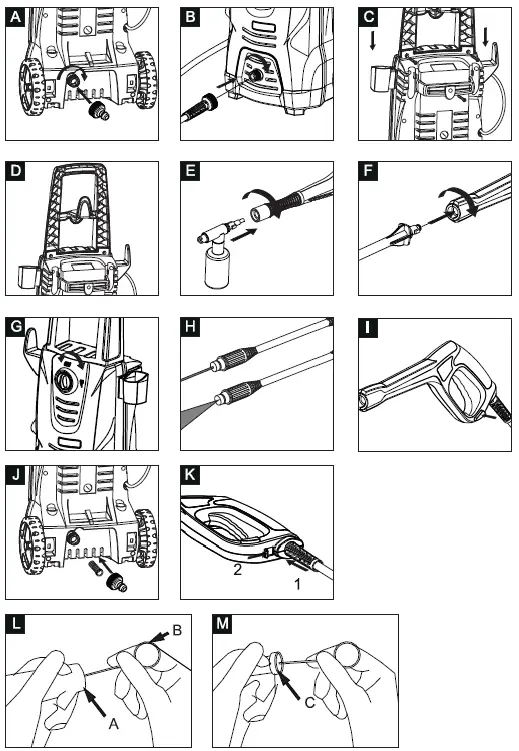 A

B

C

D

E

F

G

H

I

J

K

2

1

L

B

A

M

C