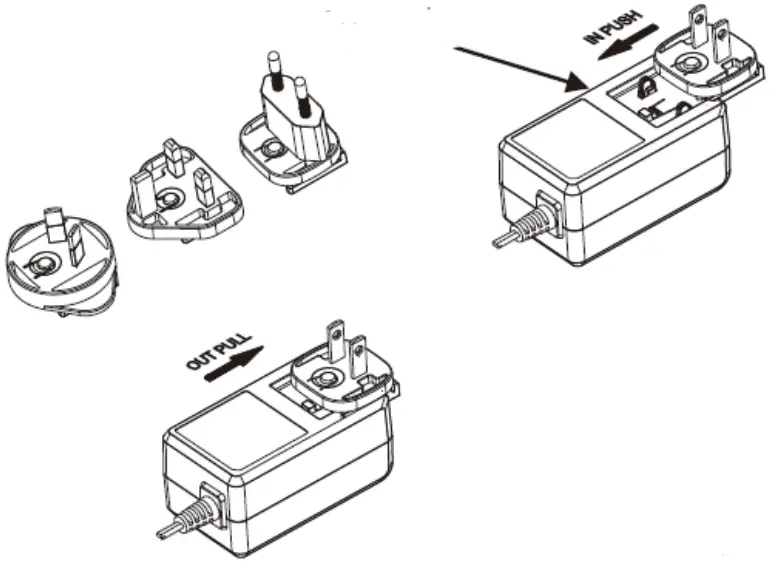 IN PUSH

OUT PULL