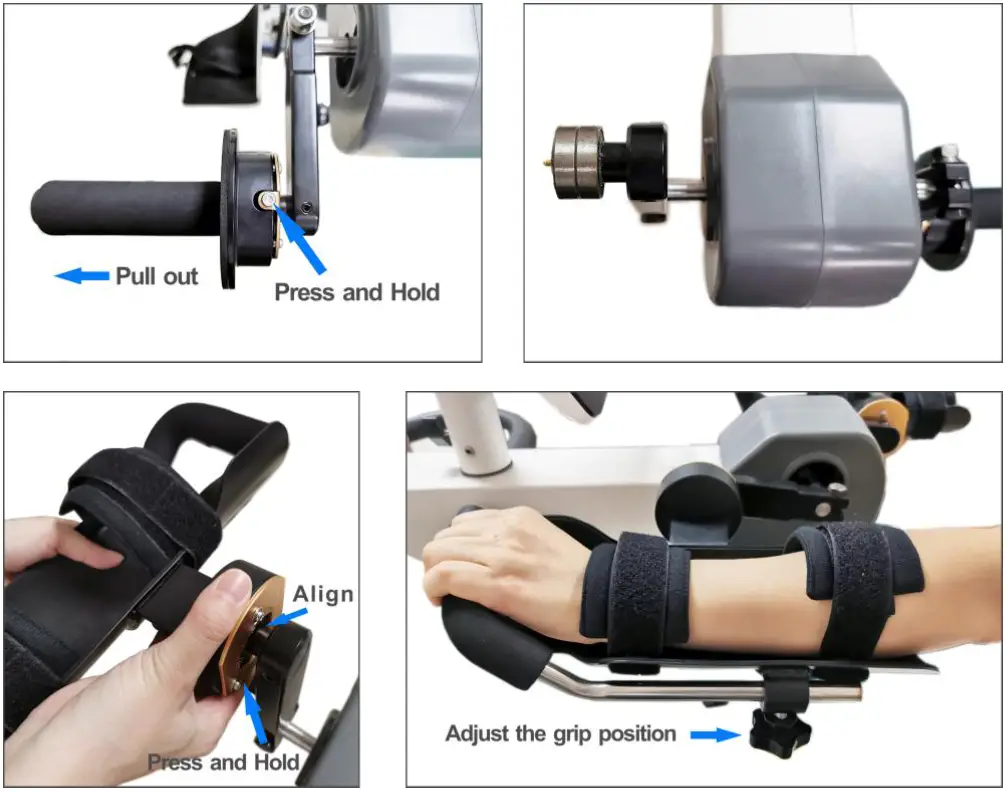 Pull out
Press and Hold

Align
Press and Hold

Adjust the grip position