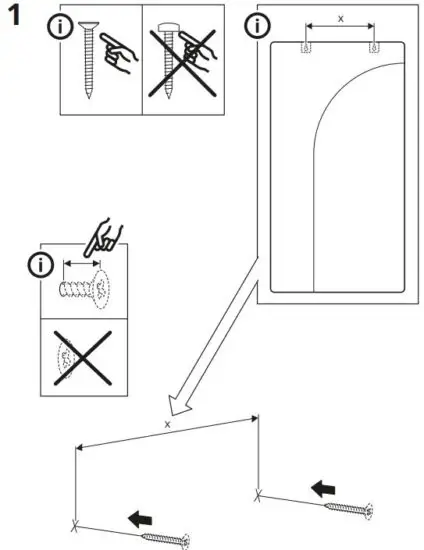 1

i

i

x

i

x