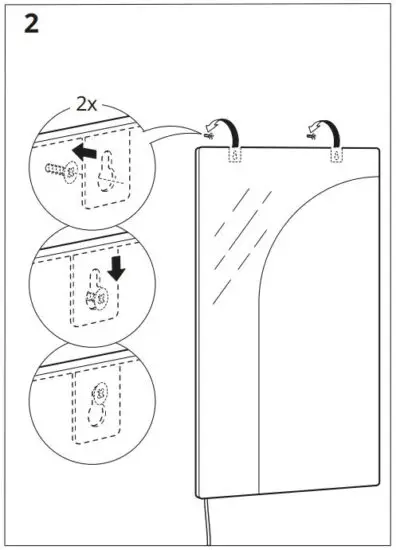 2

2x