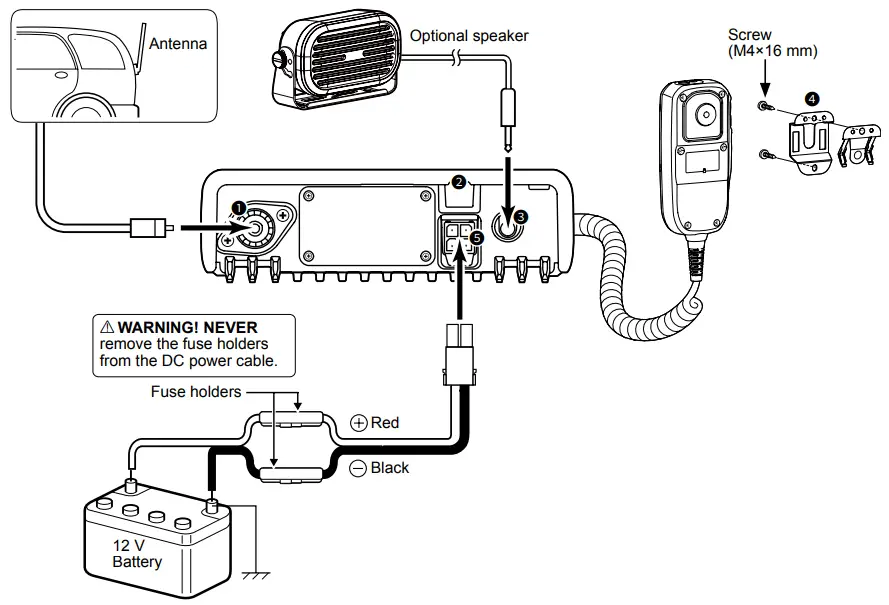 Antenna

Optional speaker

Screw
(M4×16 mm)

❹

❶

❷

❸

❺

⚠ WARNING! NEVER remove the fuse holders from the DC power cable.

Fuse holders

⊕ Red

⊖ Black

12 V
Battery