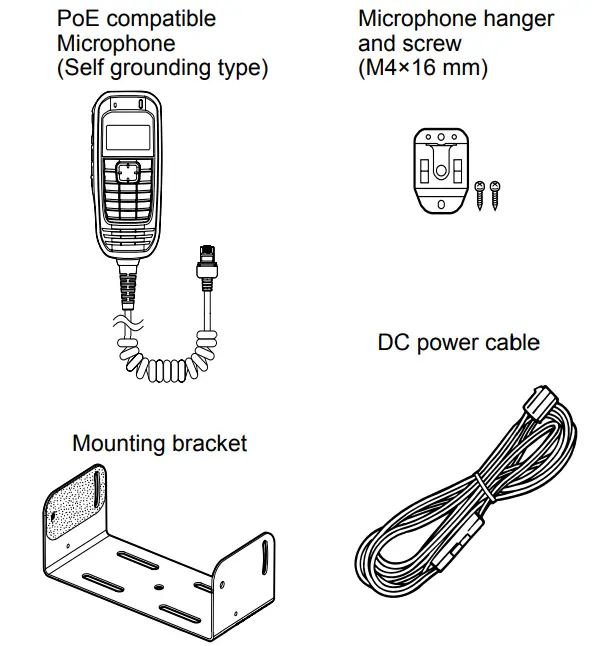 PoE compatible Microphone (Self grounding type)

Microphone hanger and screw (M4×16 mm)

DC power cable

Mounting bracket