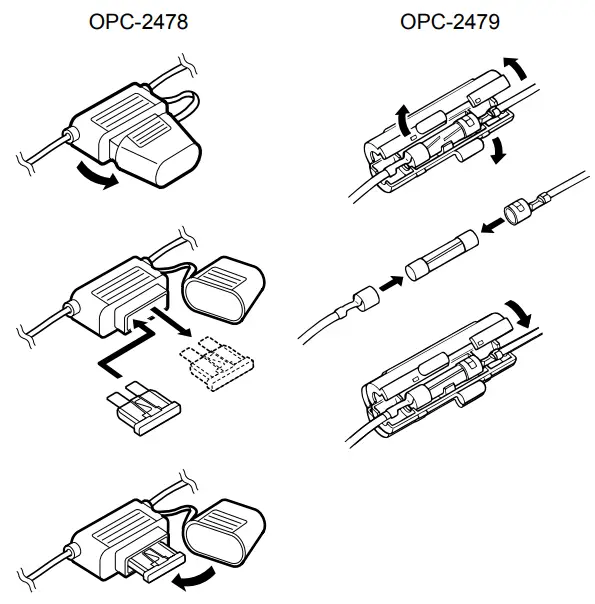 OPC-2478

OPC-2479