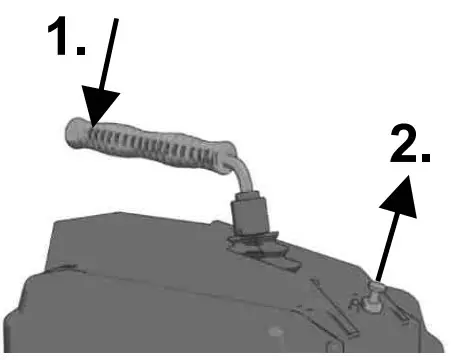 1.

2.