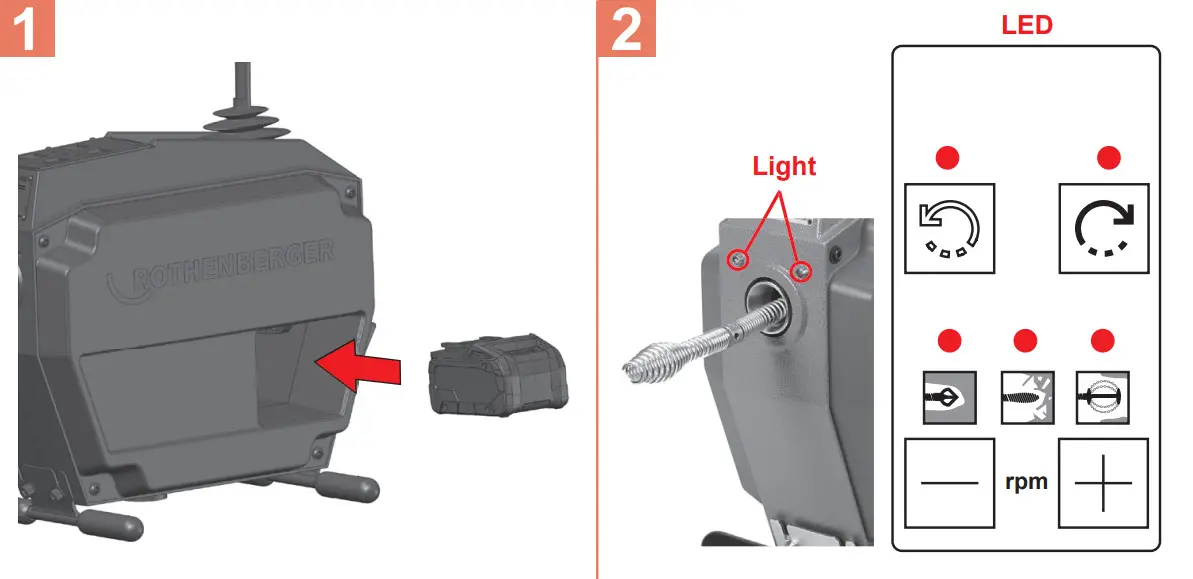 1

ROTHENBERGER

2

LED

Light

rpm