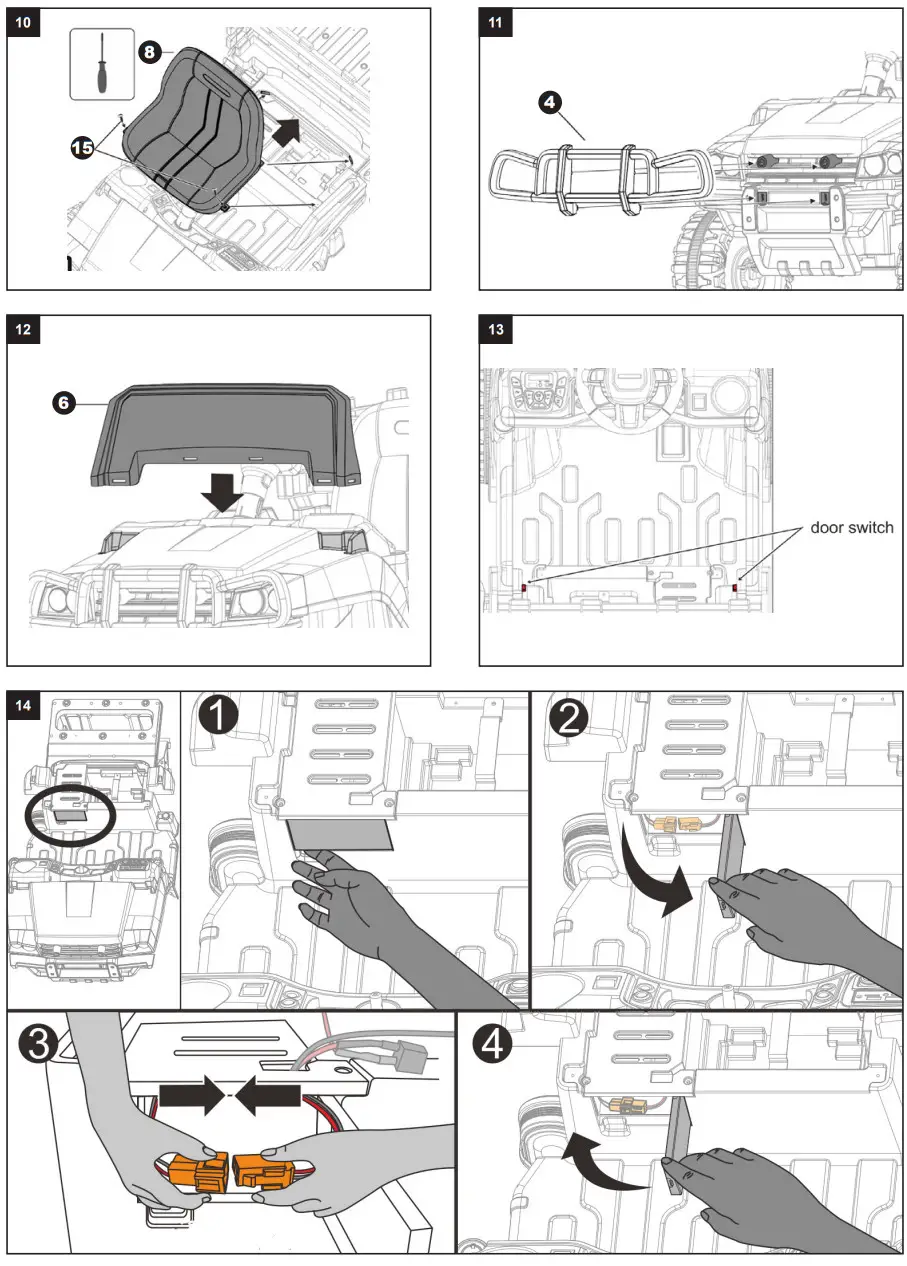 10

8

15

11

4

12

6

13

door switch

14

1

2

3

4