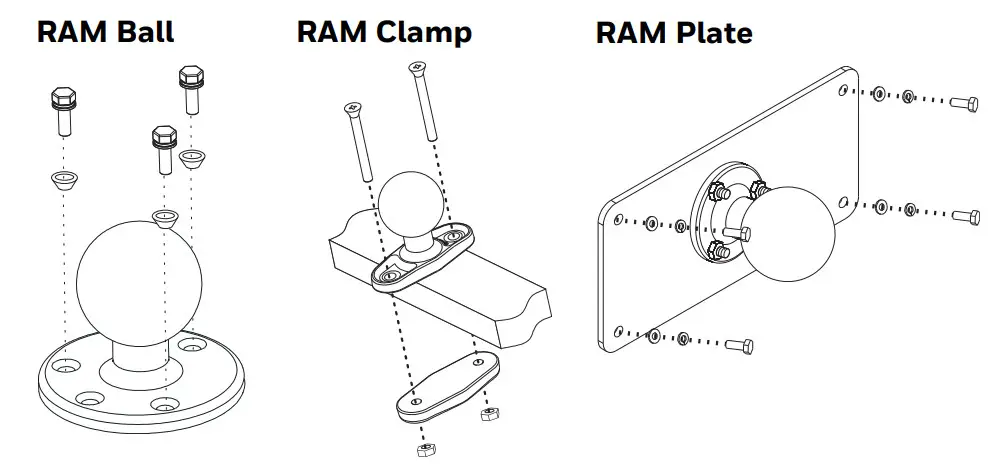 RAM Ball

RAM Clamp

RAM Plate