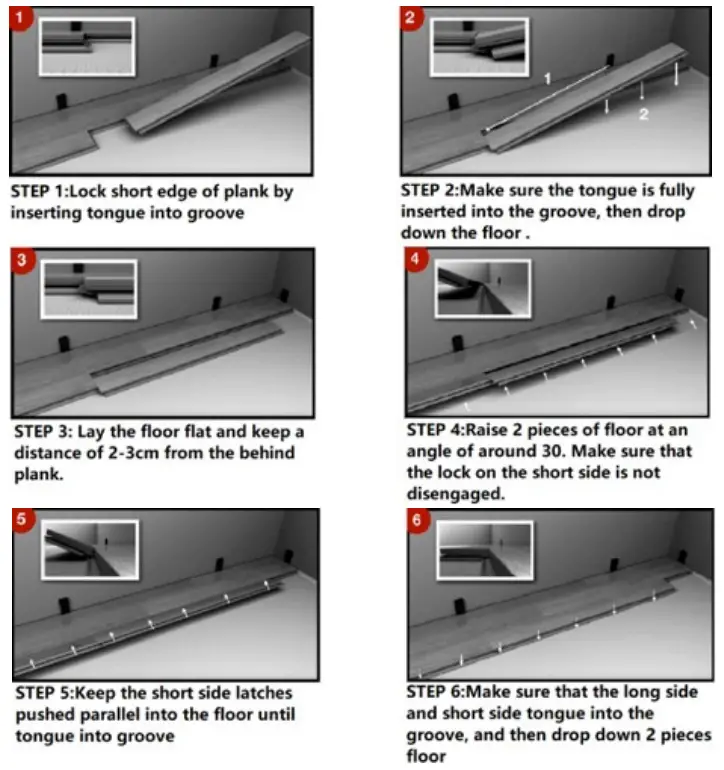 1

STEP 1:Lock short edge of plank by inserting tongue into groove

2

1

2

STEP 2:Make sure the tongue is fully inserted into the groove, then drop down the floor .

3

STEP 3: Lay the floor flat and keep a distance of 2-3cm from the behind plank.

4

STEP 4:Raise 2 pieces of floor at an angle of around 30. Make sure that the lock on the short side is not disengaged.

5

STEP 5:Keep the short side latches pushed parallel into the floor until tongue into groove

6

STEP 6:Make sure that the long side and short side tongue into the groove, and then drop down 2 pieces floor