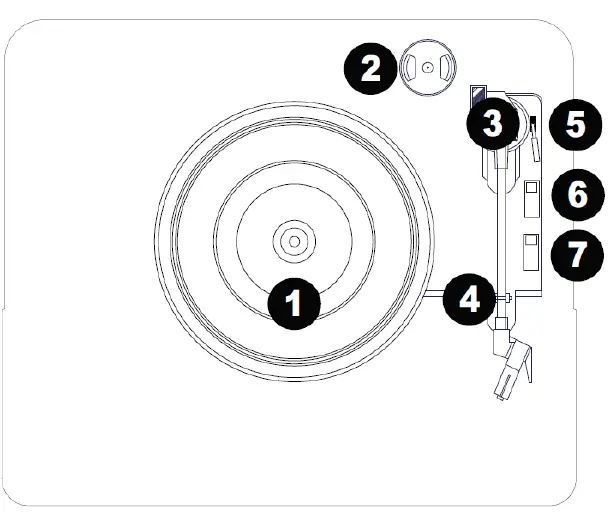 2
3
5
6
7
1
4