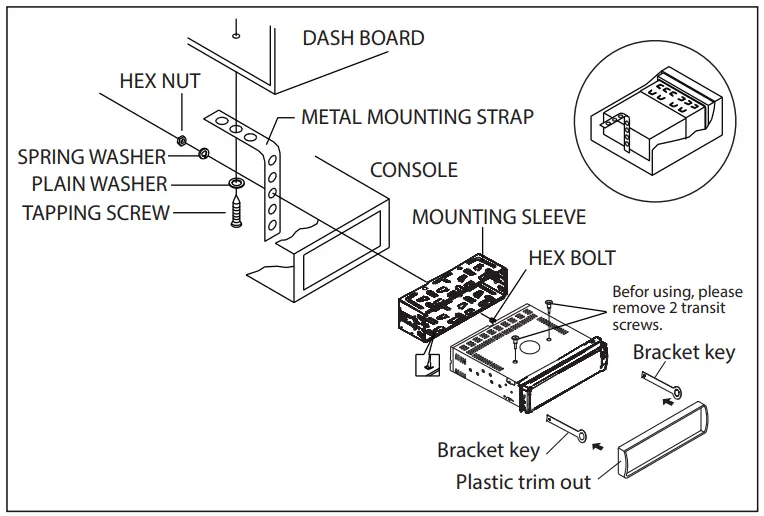 DASH BOARD

HEX NUT

METAL MOUNTING STRAP

SPRING WASHER

PLAIN WASHER

TAPPING SCREW

CONSOLE

MOUNTING SLEEVE

HEX BOLT

Befor using, please remove 2 transit screws.

Bracket key

Bracket key

Plastic trim out