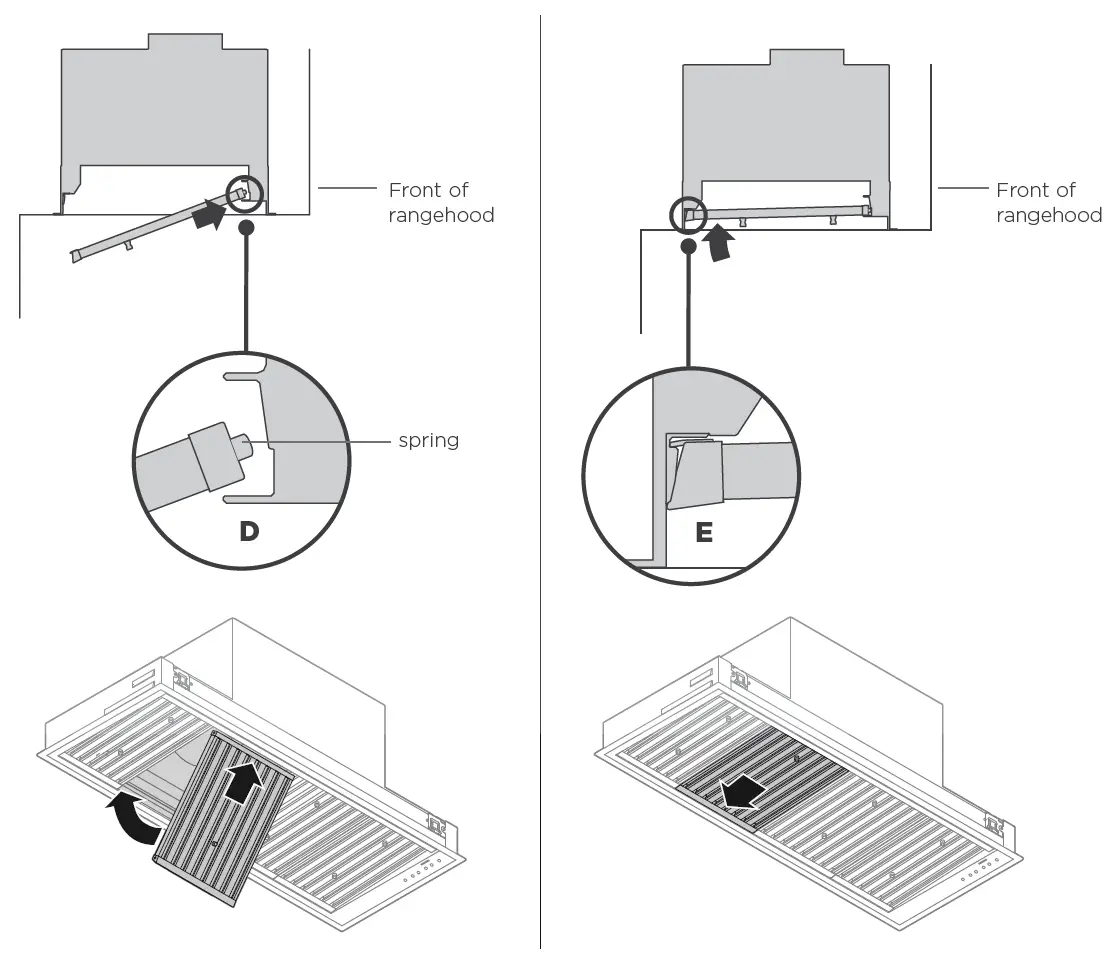 Front of rangehood

spring

D

Front of rangehood

E