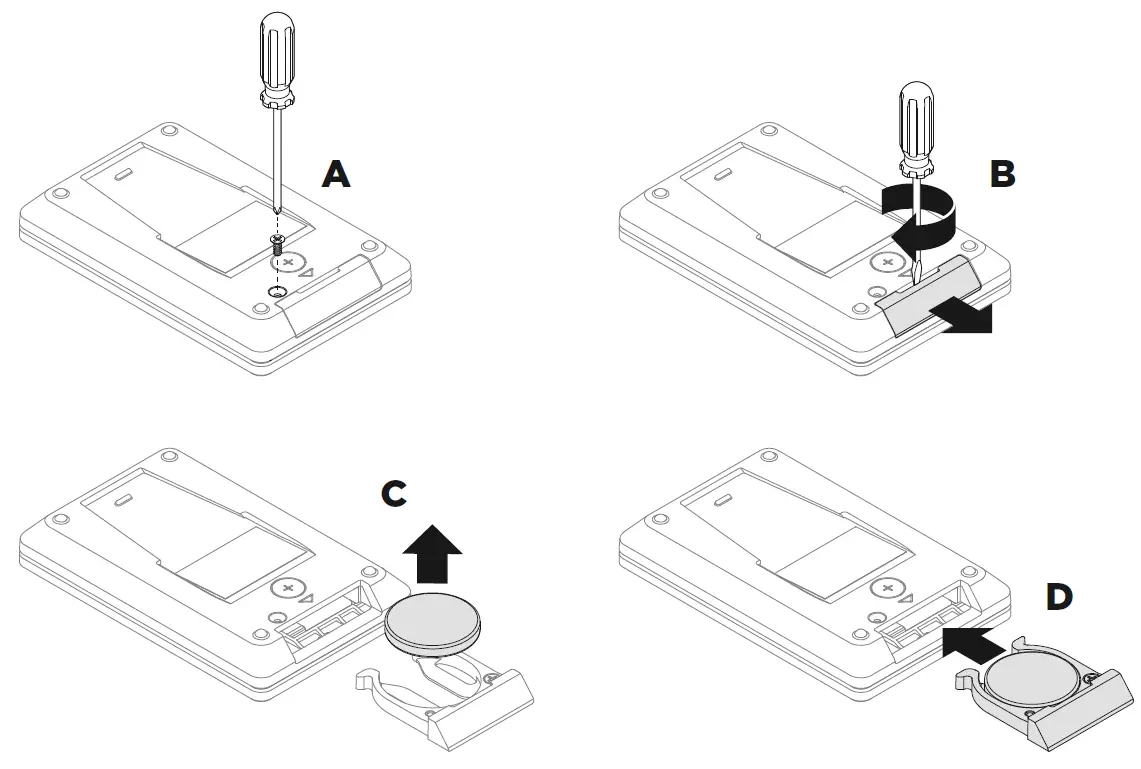 A

B

C

D