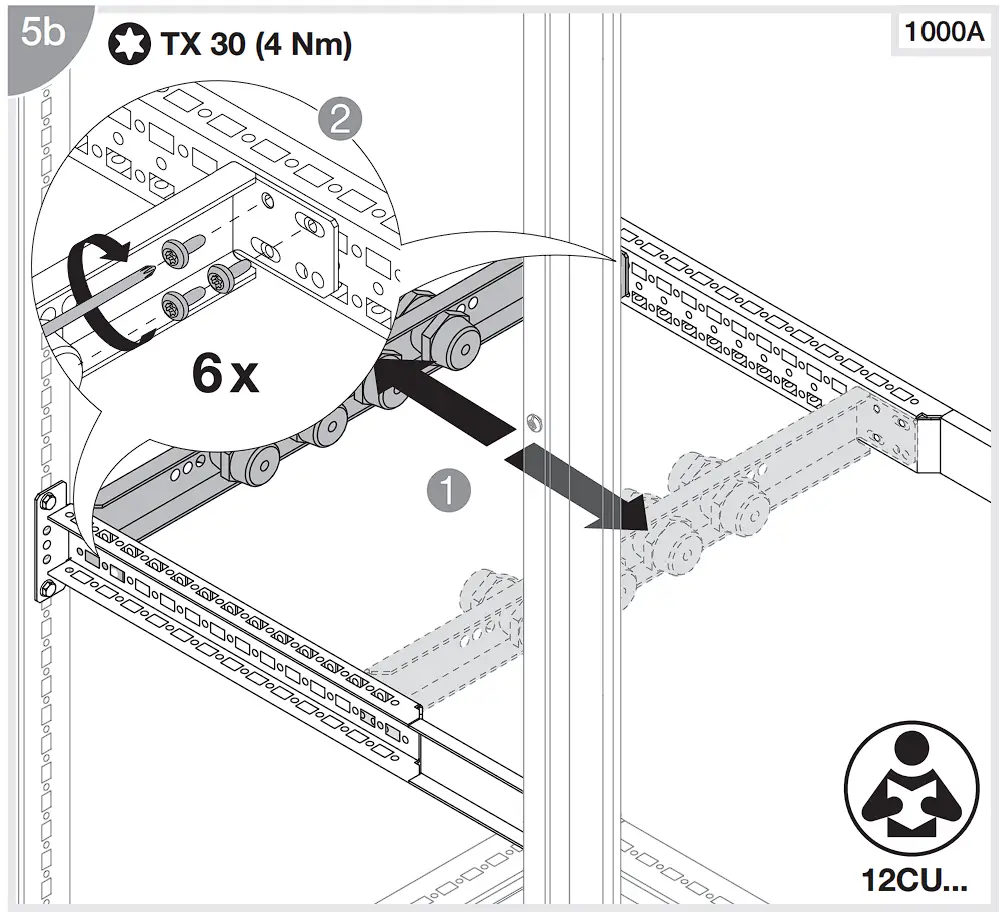 5b
TX 30 (4 Nm)
1000A
2
6 x
1
12CU...