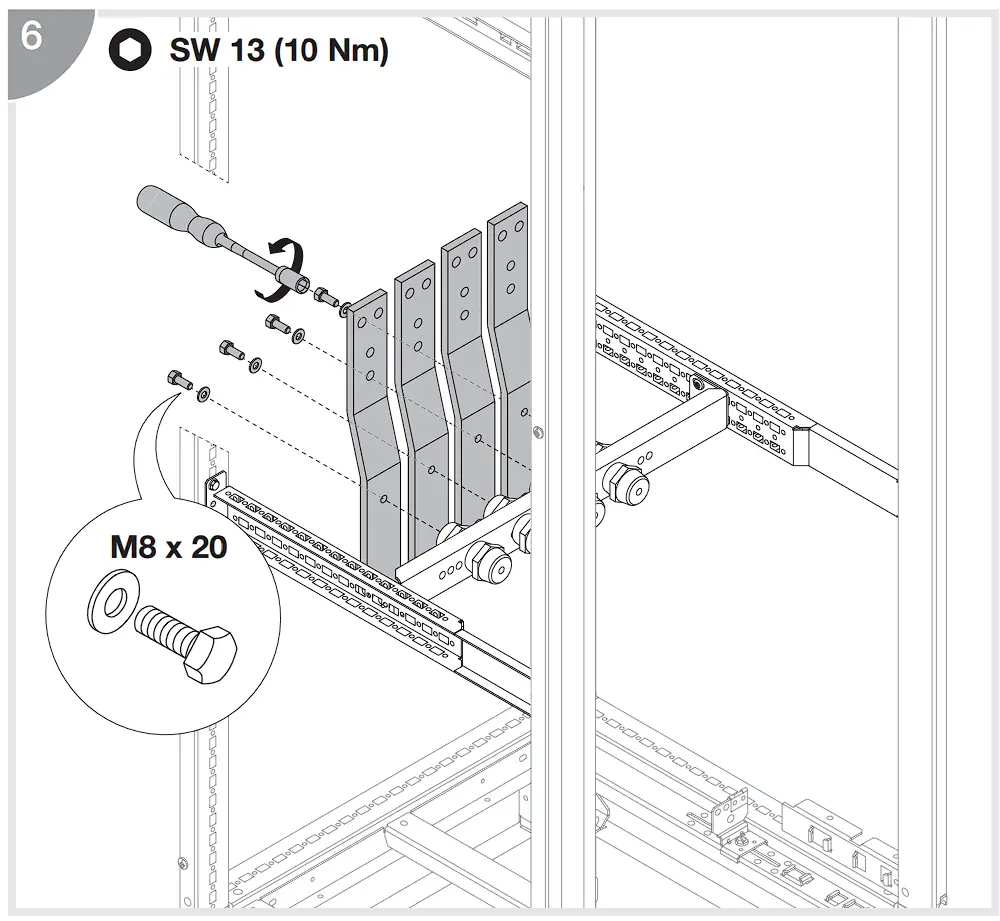 6

SW 13 (10 Nm)

M8 x 20