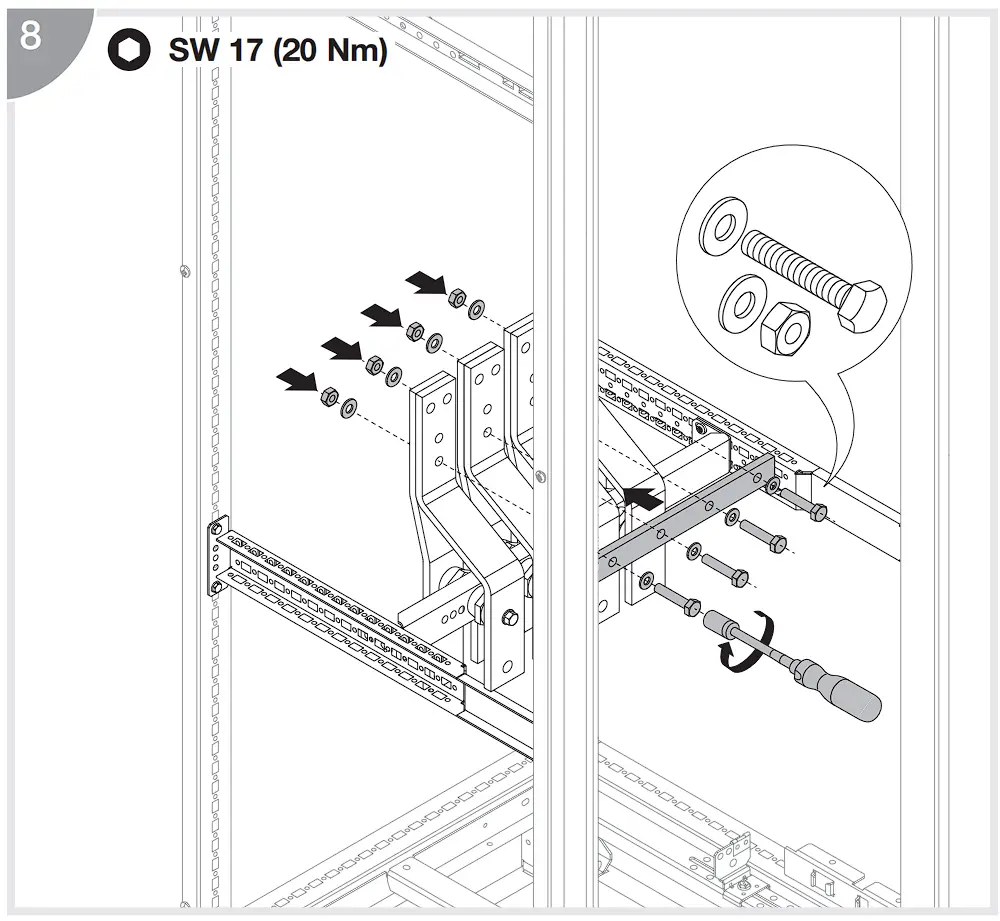 8

SW 17 (20 Nm)