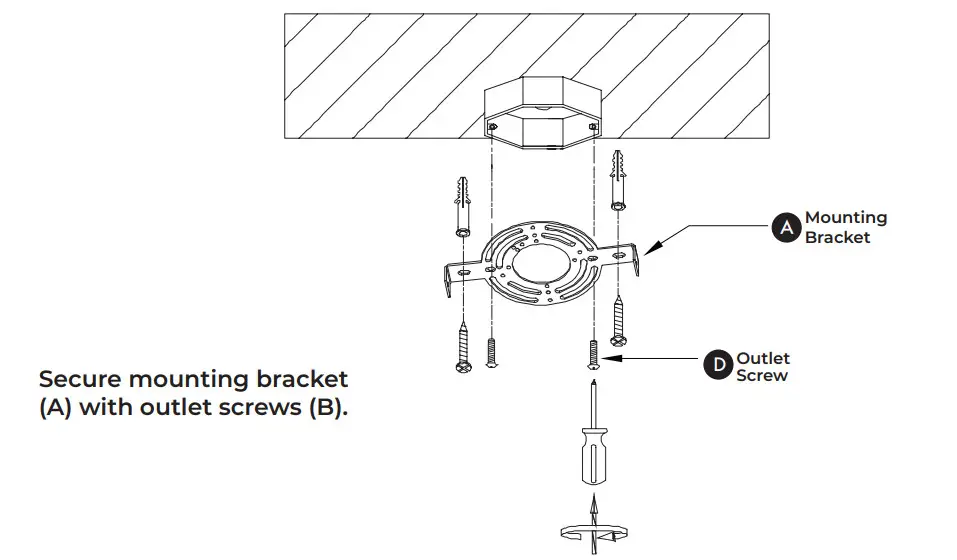 A Mounting Bracket

D Outlet Screw

Secure mounting bracket (A) with outlet screws (B).