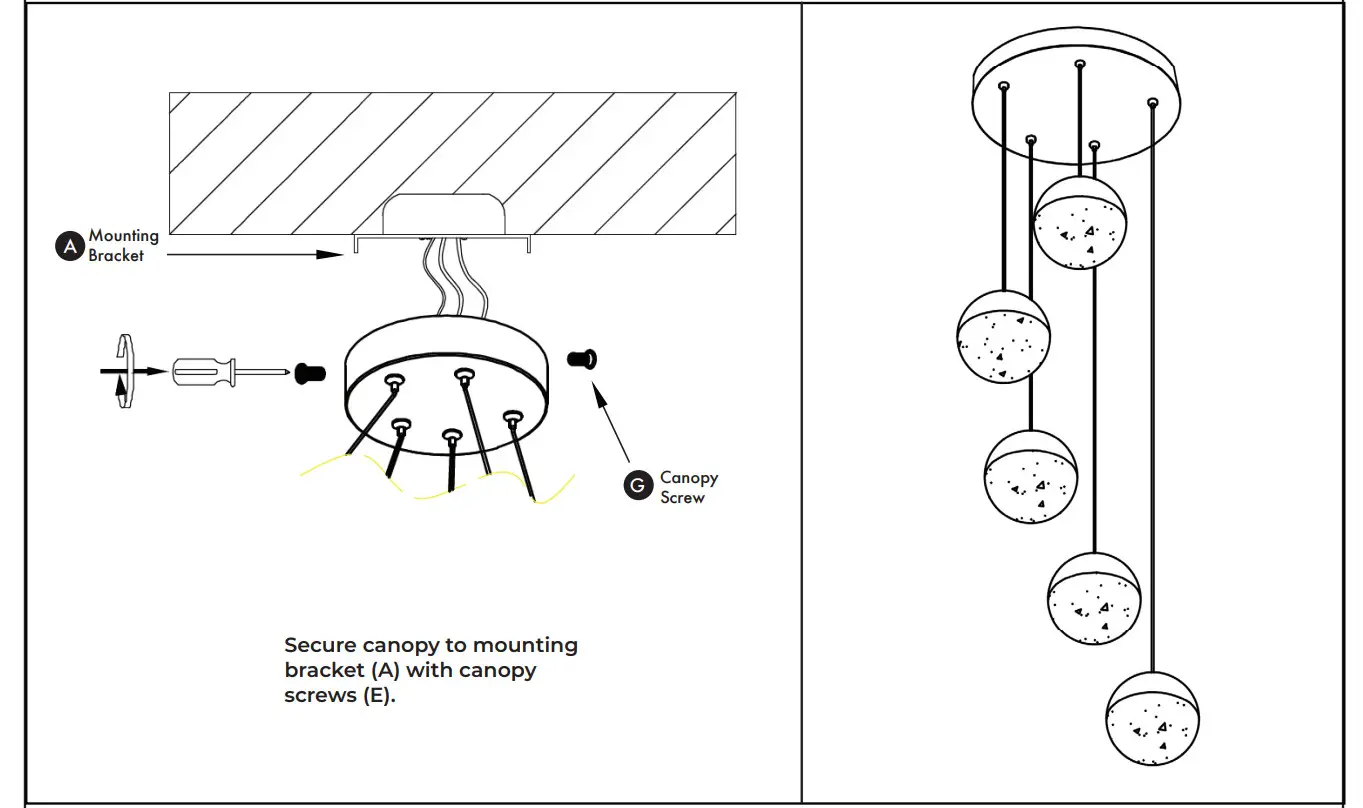 A Mounting Bracket

G Canopy Screw

Secure canopy to mounting bracket (A) with canopy screws (E).