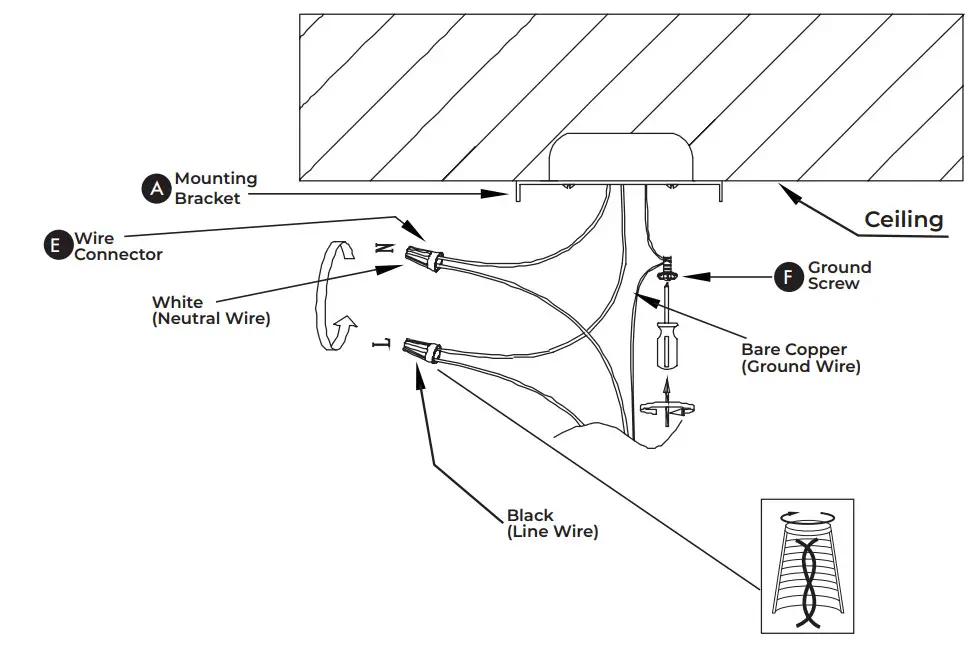 A Mounting Bracket

Ceiling

E Wire Connector

N

White (Neutral Wire)

L

F Ground Screw

Bare Copper (Ground Wire)

Black (Line Wire)