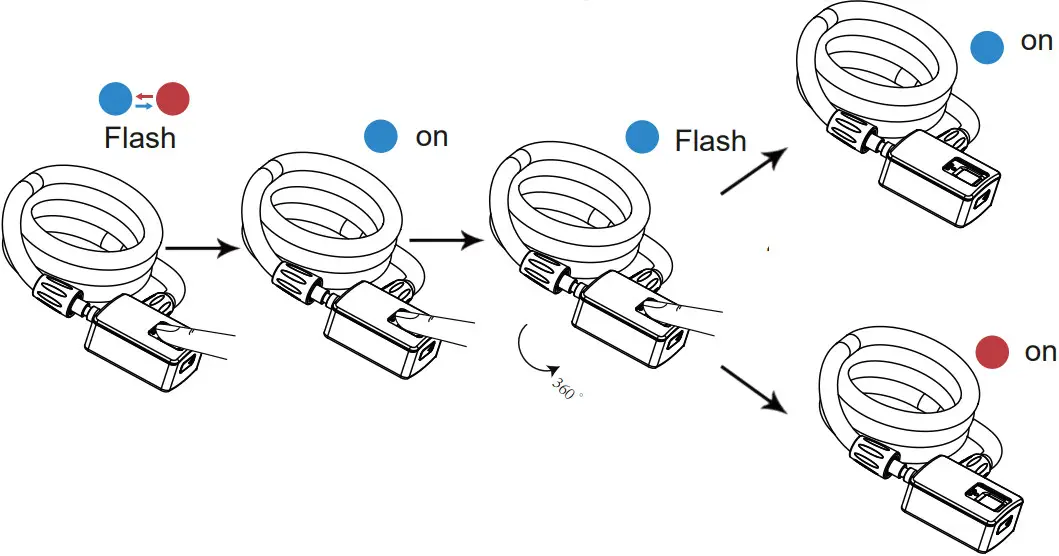 Flash

on

Flash

360 °

on

on