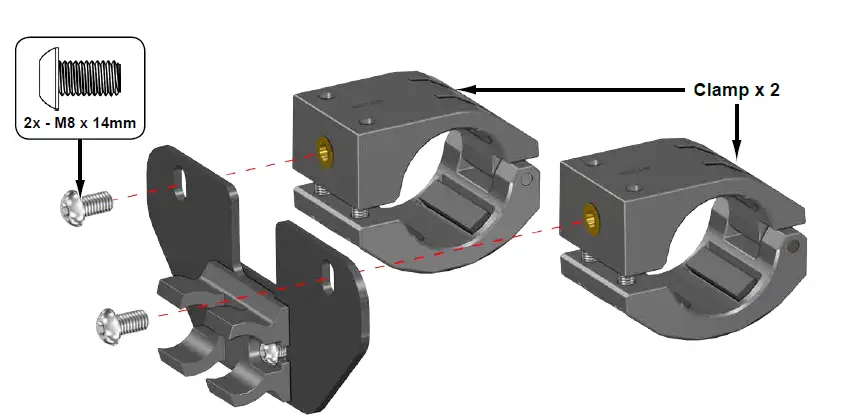 2x - M8 x 14mm

Clamp x 2