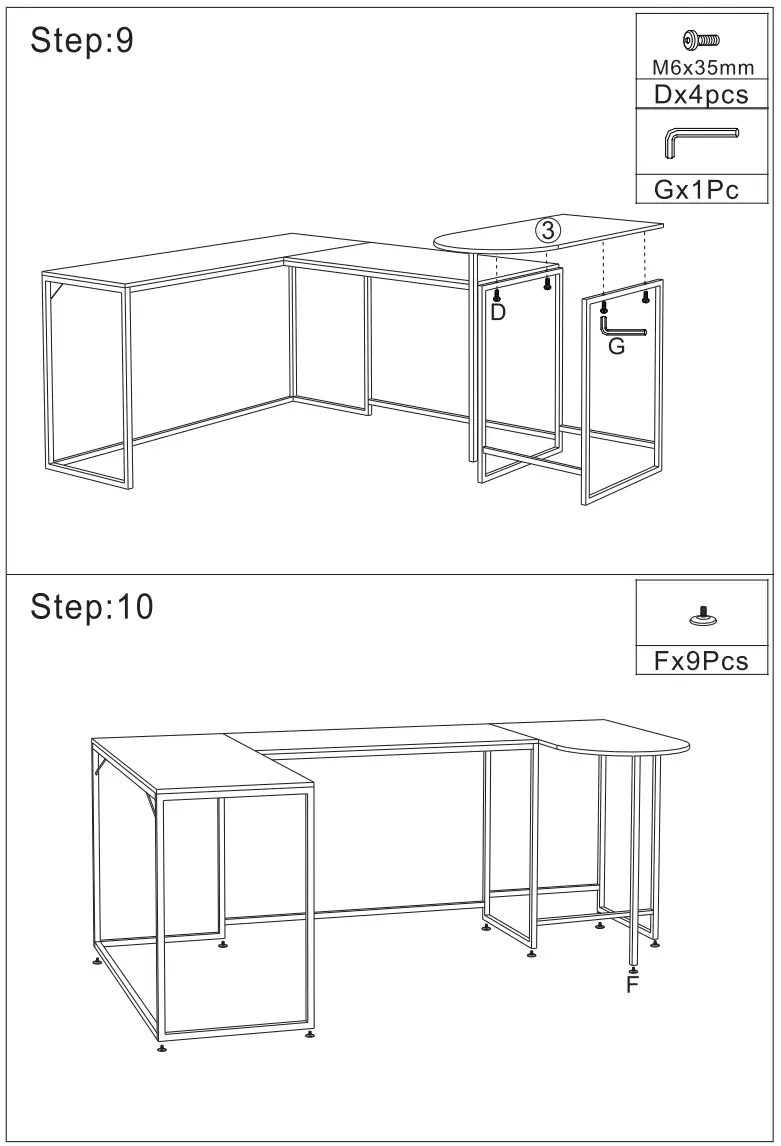 Step:9

M6x35mm
Dx4pcs

Gx1Pc

3

D

G

Step:10

Fx9Pcs

F