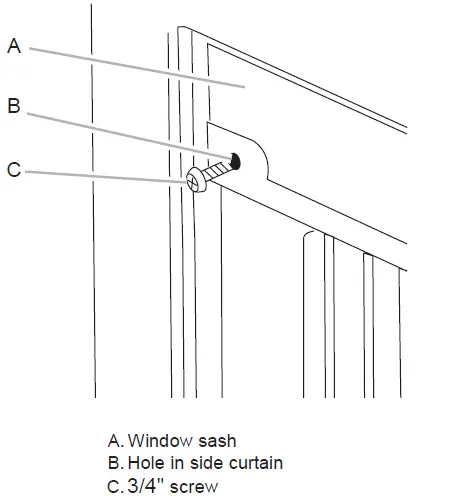 A
B
C

A. Window sash
B. Hole in side curtain
C. 3/4" screw