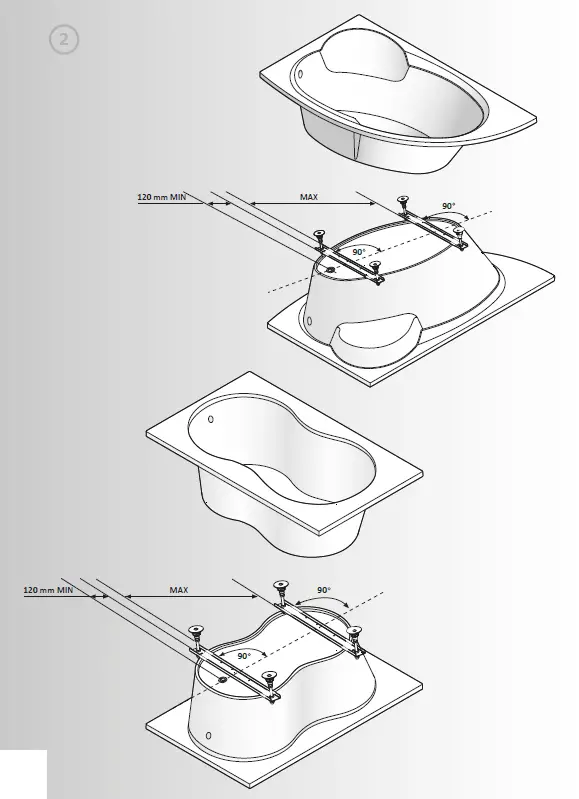 2

120 mm MIN
MAX
90°
90°

120 mm MIN
MAX
90°
90°