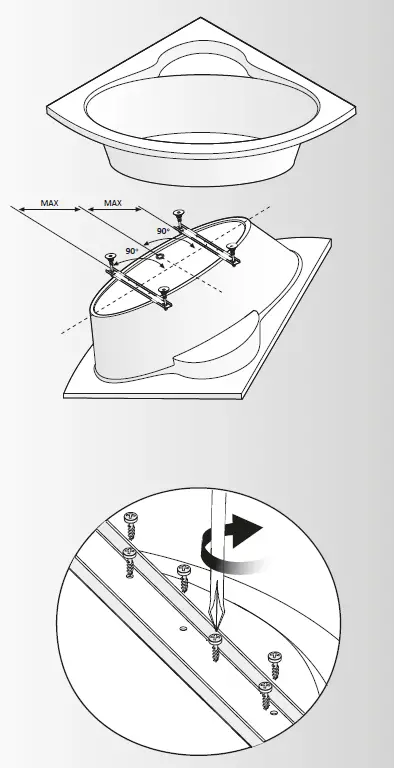 MAX
MAX
90°
90°