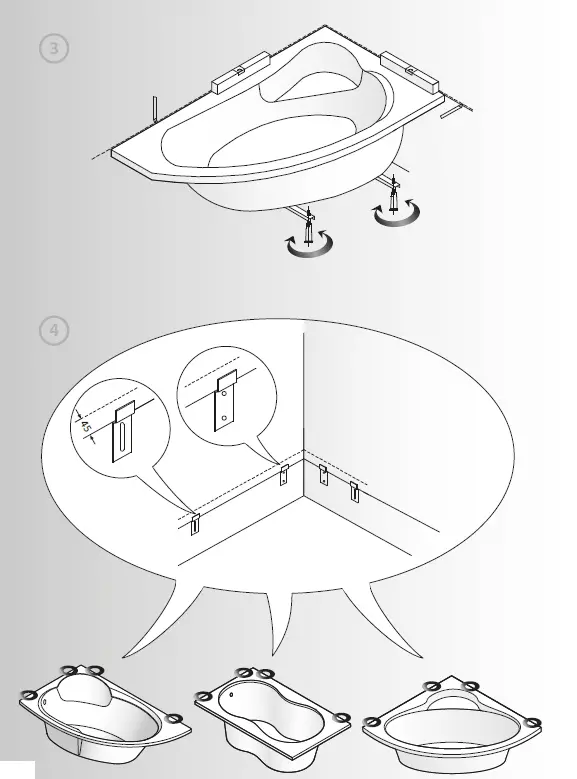 3

4

45