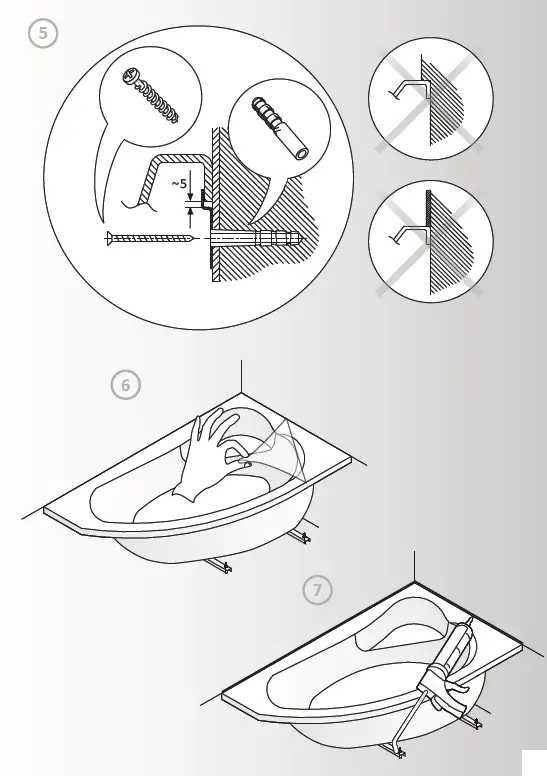 5

~5

6

7