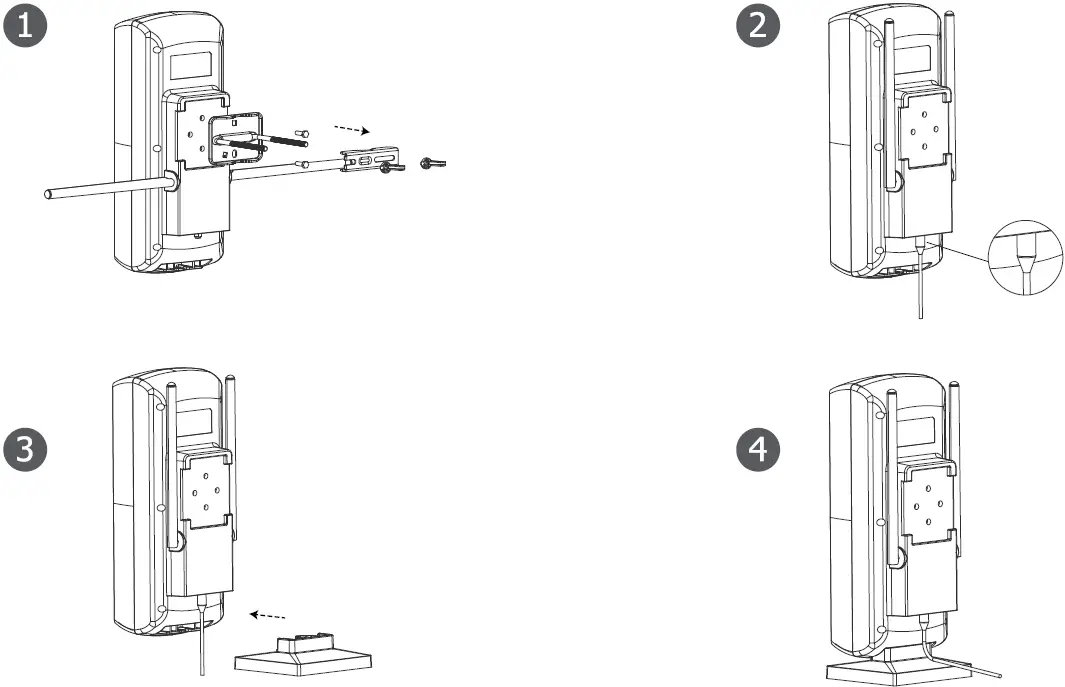 1
2
3
4