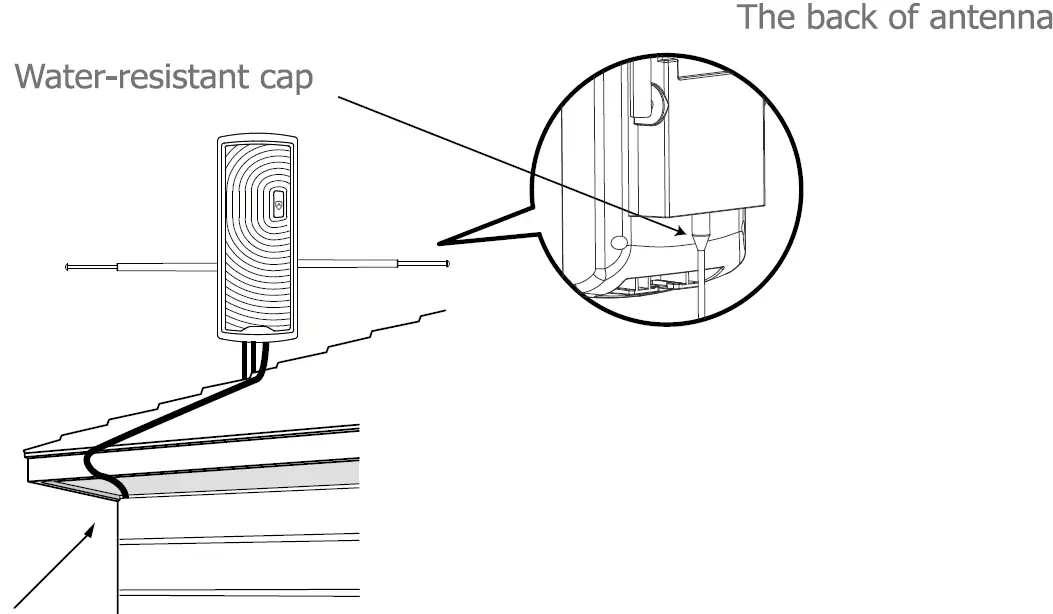 The back of antenna

Water-resistant cap