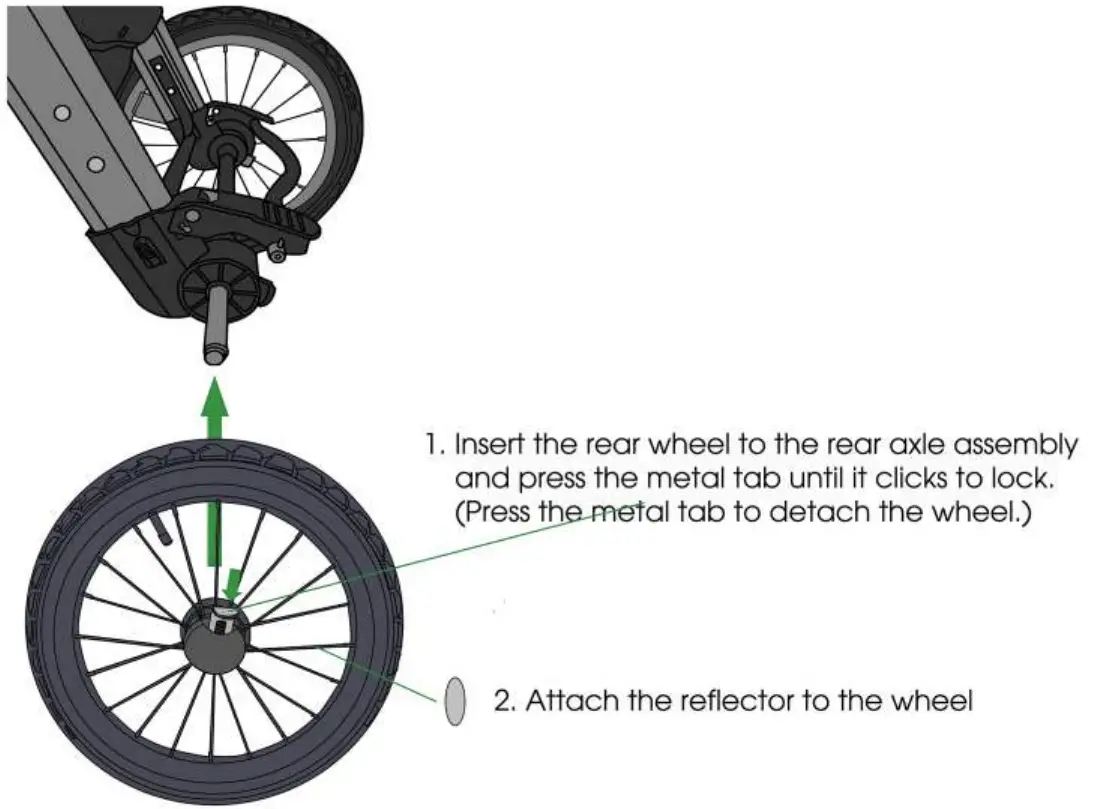 1. Insert the rear wheel to the rear axle assembly and press the metal tab until it clicks to lock. (Press the metal tab to detach the wheel.)

2. Attach the reflector to the wheel