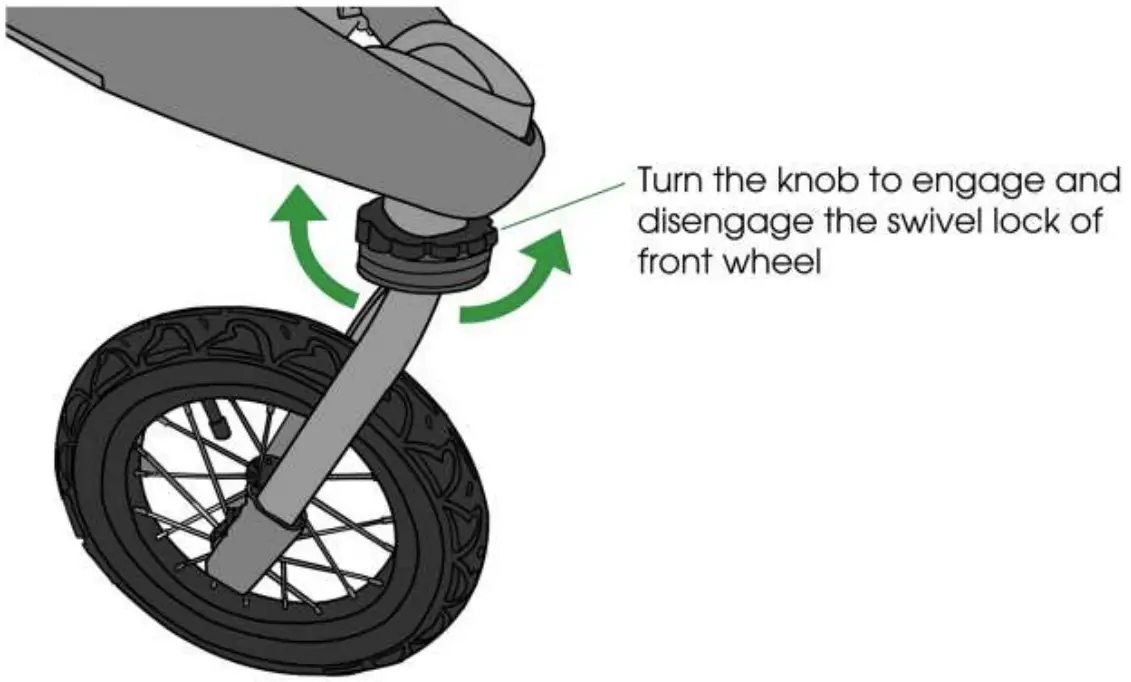 Turn the knob to engage and disengage the swivel lock of front wheel