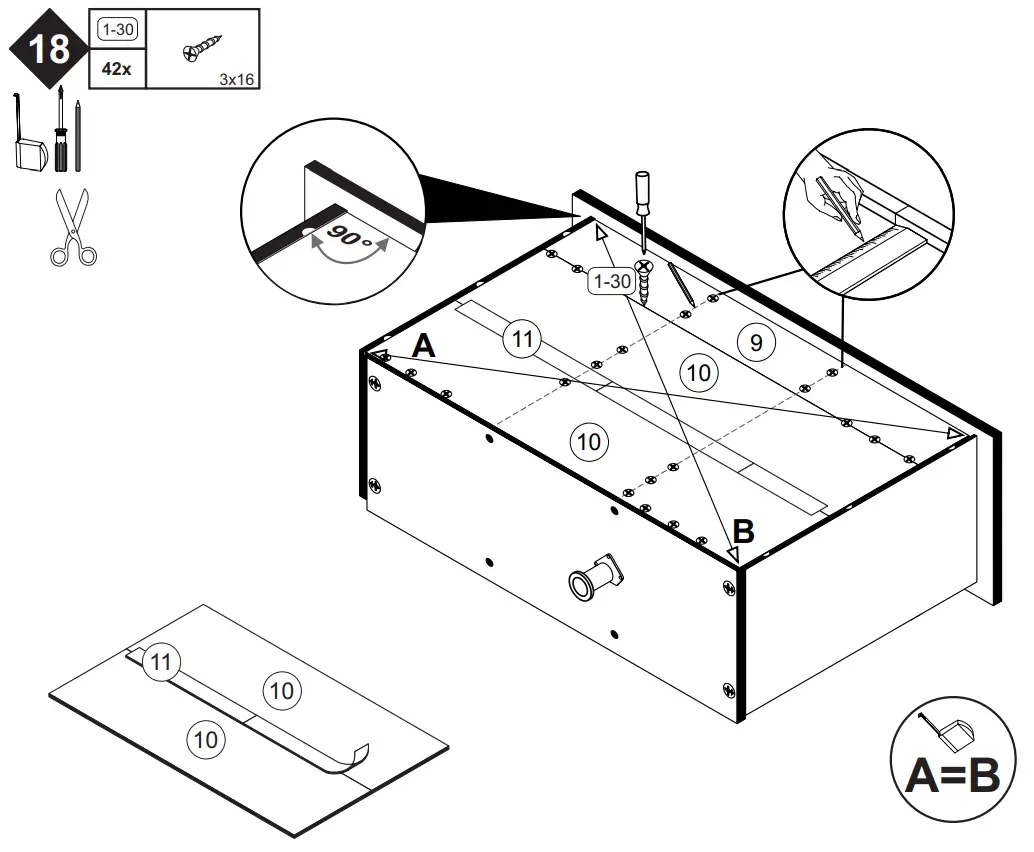 18
1-30
42x
3x16
90°
1-30
A
11
9
10
10
B
11
10
10
A=B