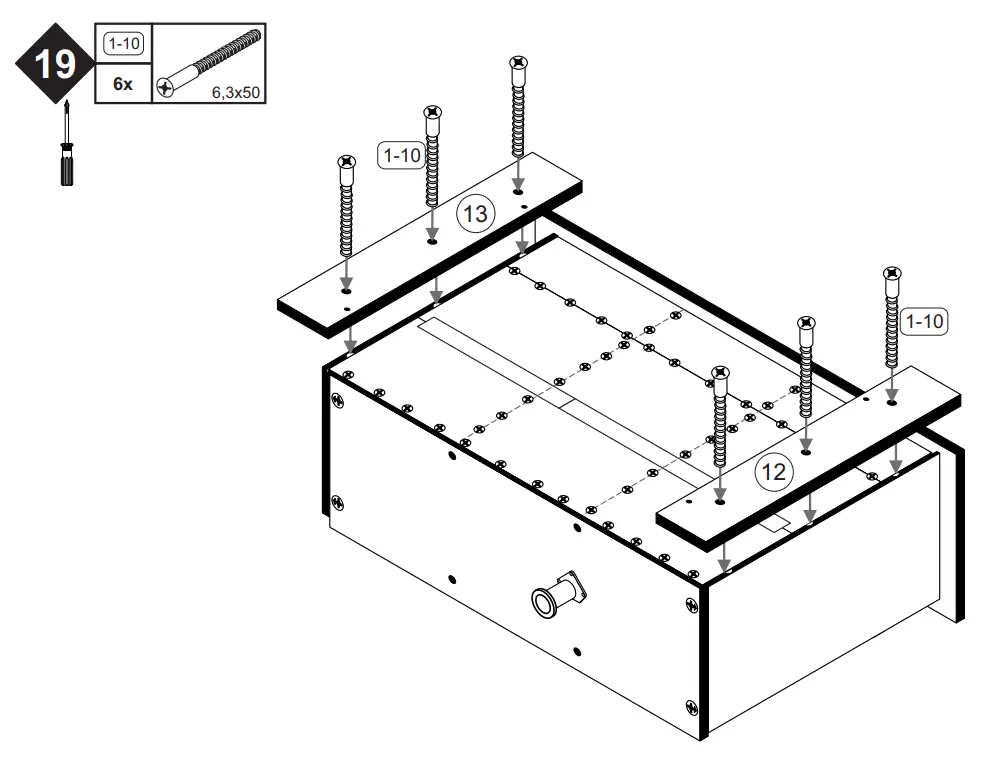 19

1-10

6x

6,3x50

1-10

13

1-10

12