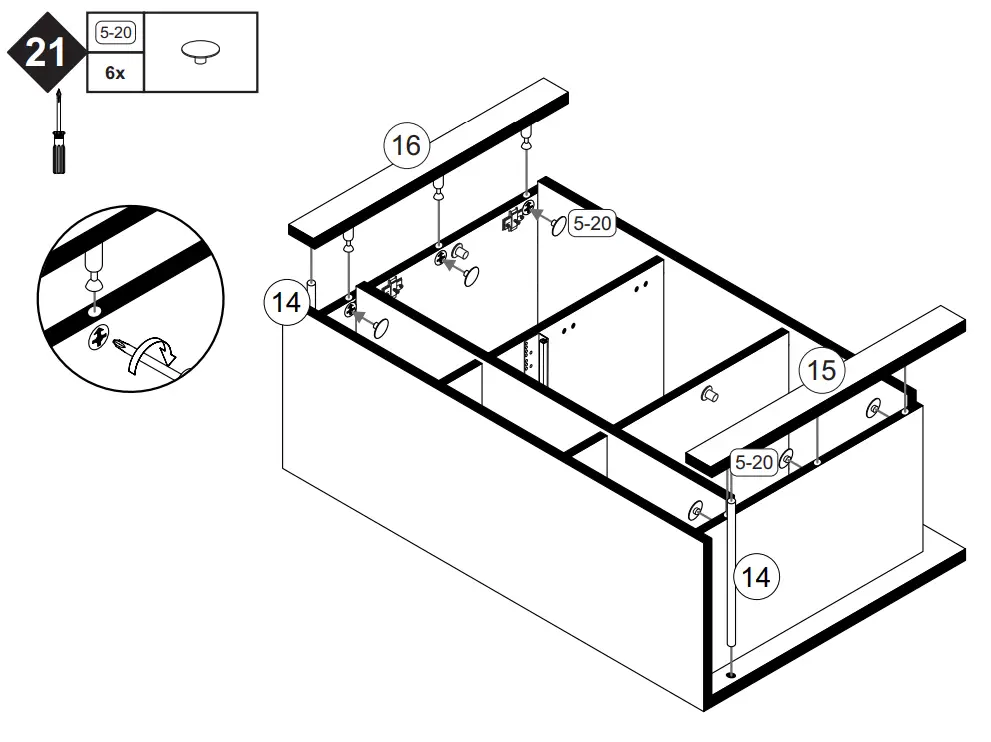 21

5-20
6x

16

5-20

14

15

5-20

14