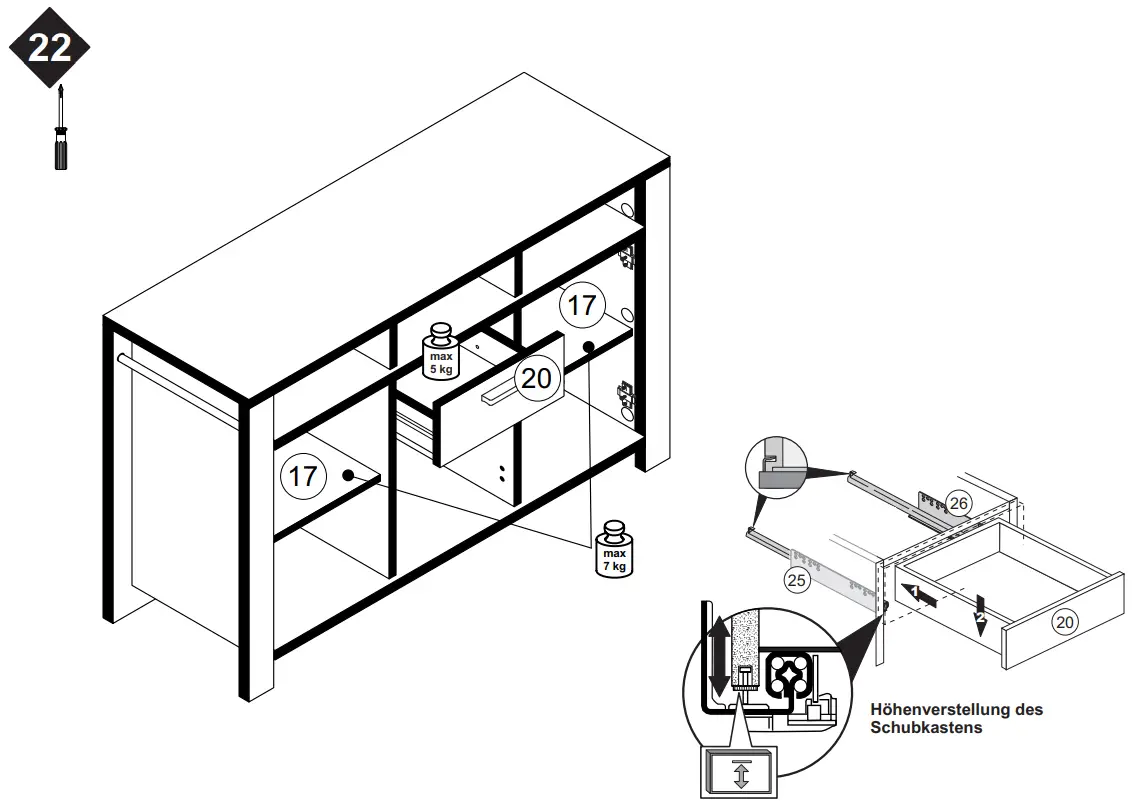 22

17

max 5 kg

20

17

max 7 kg

26

25

1

2

20

Höhenverstellung des Schubkastens