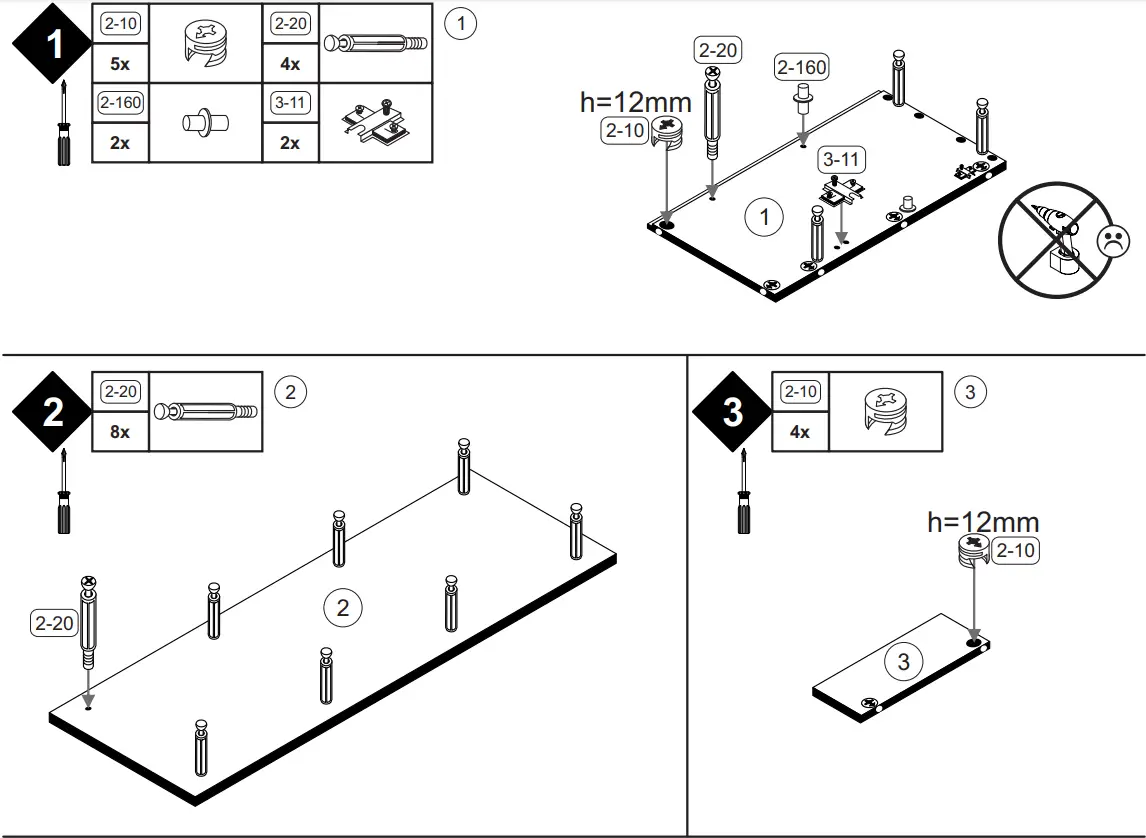 1

| 2-10 | | 2-20 | |
|---|---|---|---|
| 5x | | 4x | |
| 2-160 | | 3-11 | |
| 2x | | 2x | |

1

2-20
2-160
h=12mm
2-10
3-11
1

2

| 2-20 | |
|---|---|
| 8x | |

2

2-20
2

3

| 2-10 | |
|---|---|
| 4x | |

3

h=12mm
2-10
3