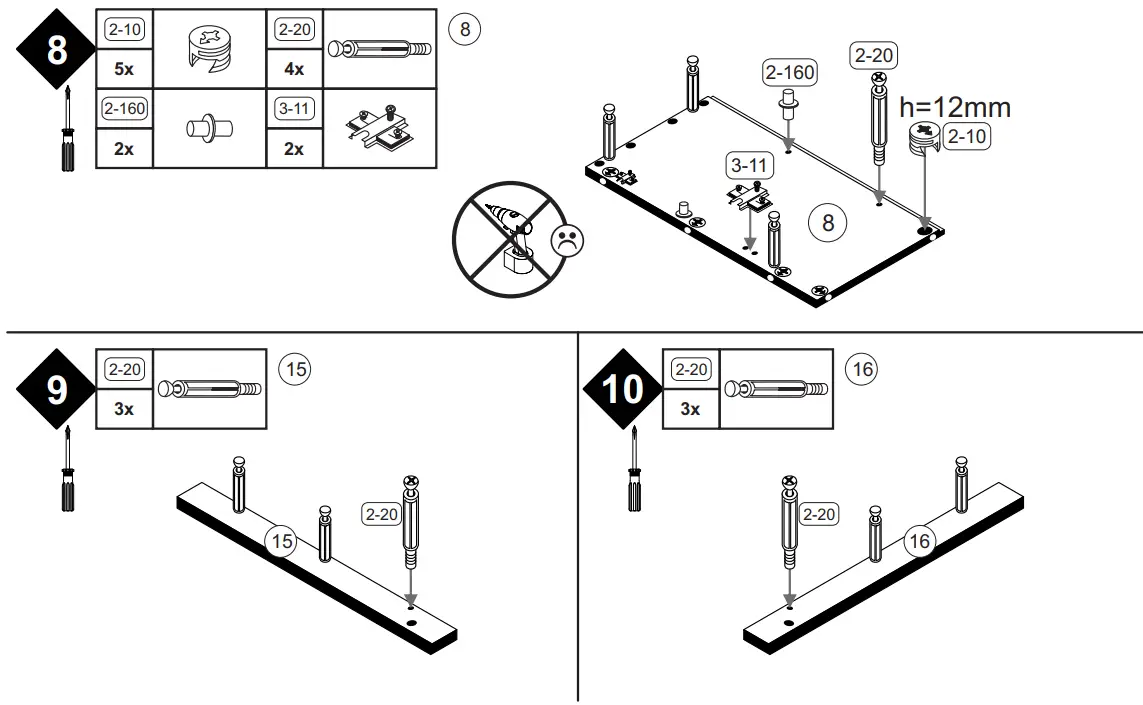 8

| 2-10 | | 2-20 | |
|---|---|---|---|
| 5x | | 4x | |
| 2-160 | | 3-11 | |
| 2x | | 2x | |

8

2-160
2-20
h=12mm
2-10
3-11
8

9

| 2-20 | |
|---|---|
| 3x | |

15

2-20
15

10

| 2-20 | |
|---|---|
| 3x | |

16

2-20
16