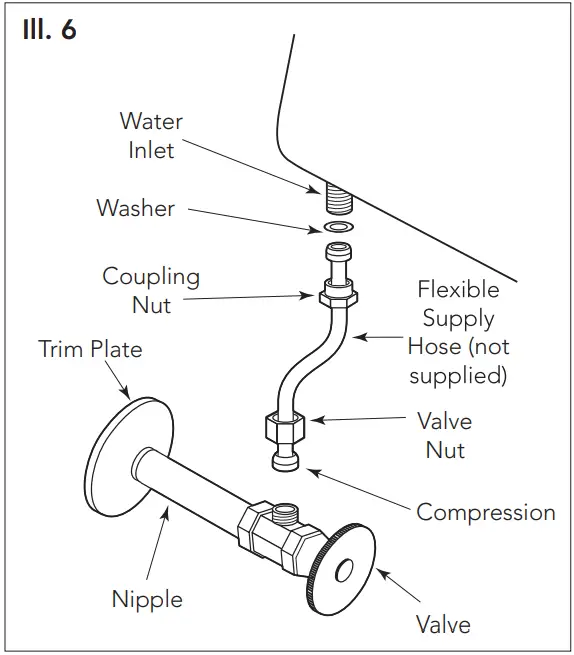 Ill. 6

Water Inlet

Washer

Coupling Nut

Flexible Supply Hose (not supplied)

Trim Plate

Valve Nut

Compression

Nipple

Valve