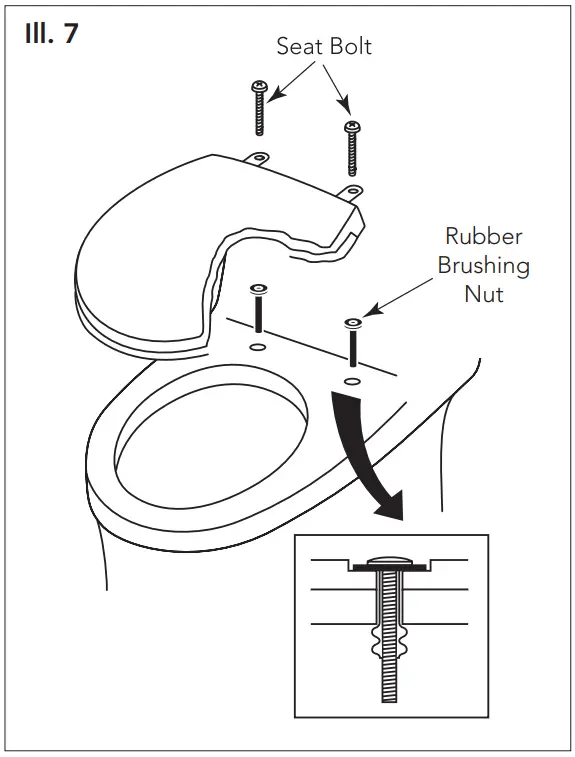 Ill. 7

Seat Bolt

Rubber Brushing Nut