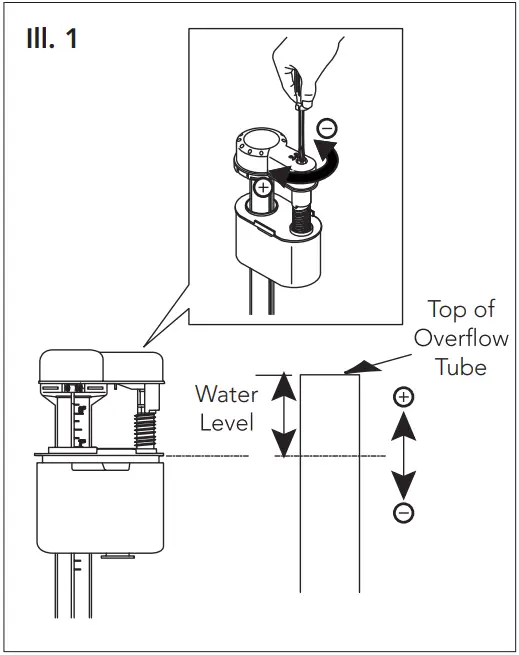 Ill. 1

−

+

Top of Overflow Tube

Water Level

+

−