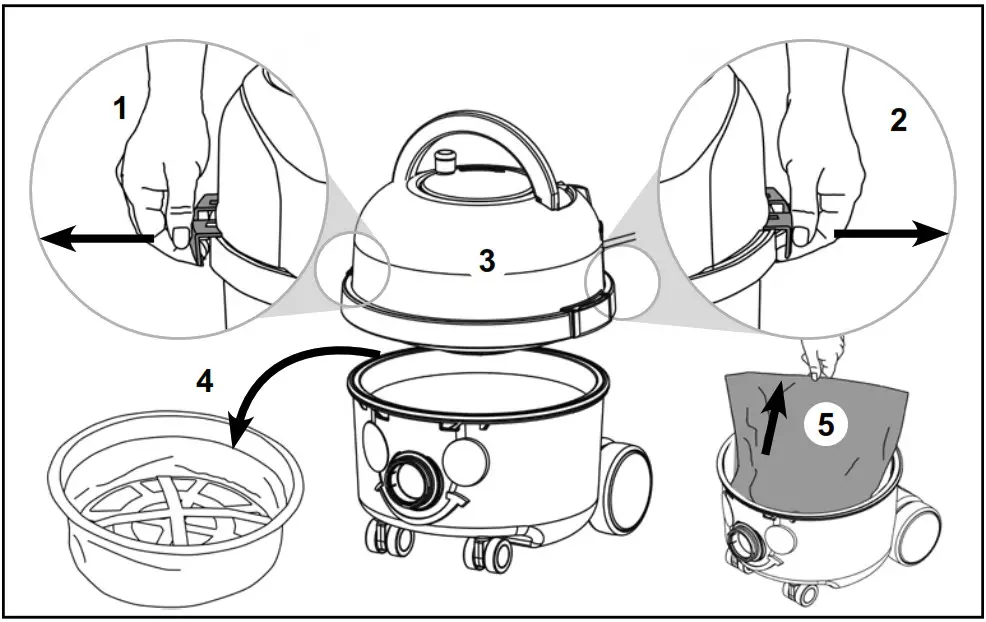 1
2
3
4
5